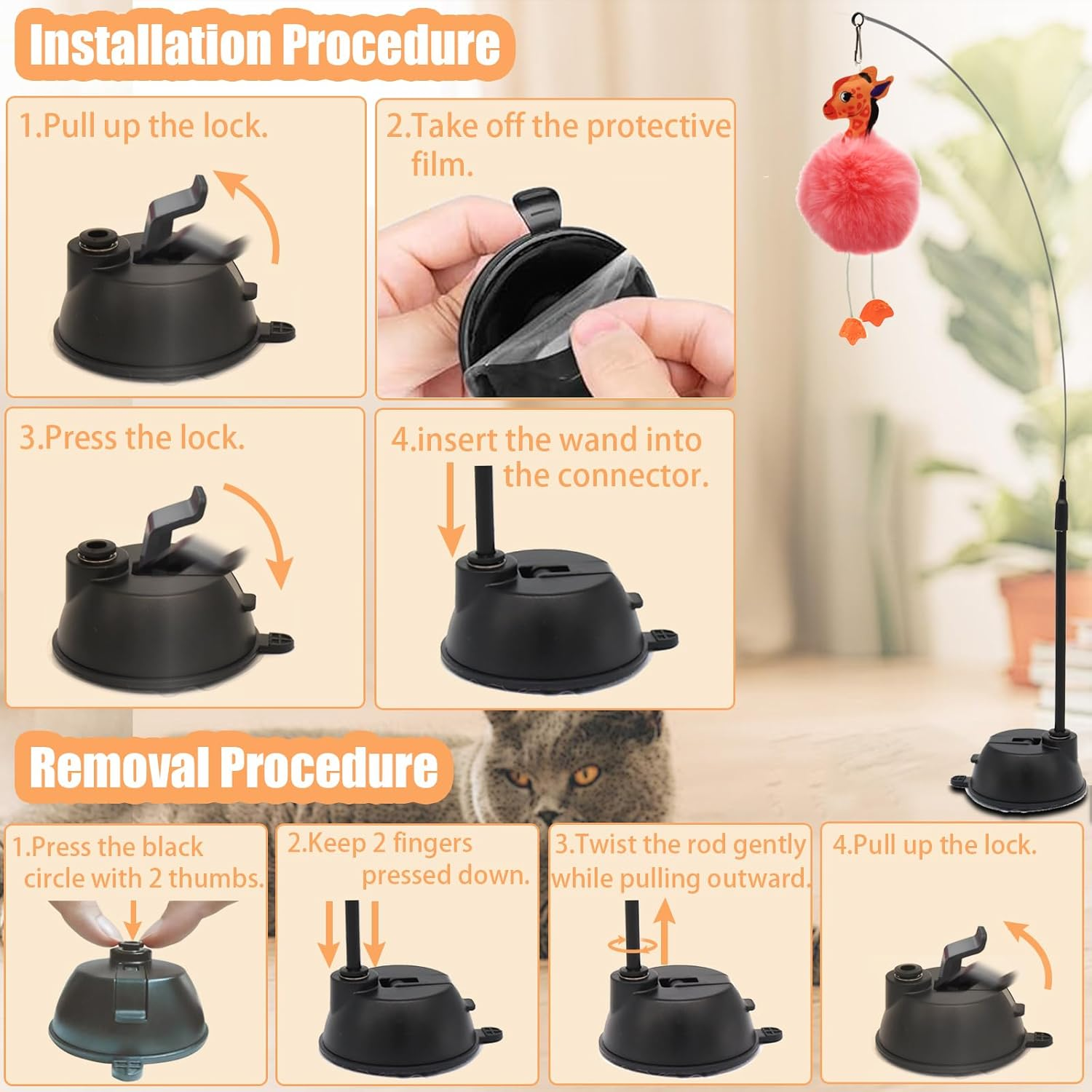 Installation Procedure

1.Pull up the lock.

2.Take off the protective film.

3.Press the lock.

4.insert the wand into the connector.

Removal Procedure

1.Press the black circle with 2 thumbs.

2.Keep 2 fingers pressed down.

3.Twist the rod gently while pulling outward.

4.Pull up the lock.